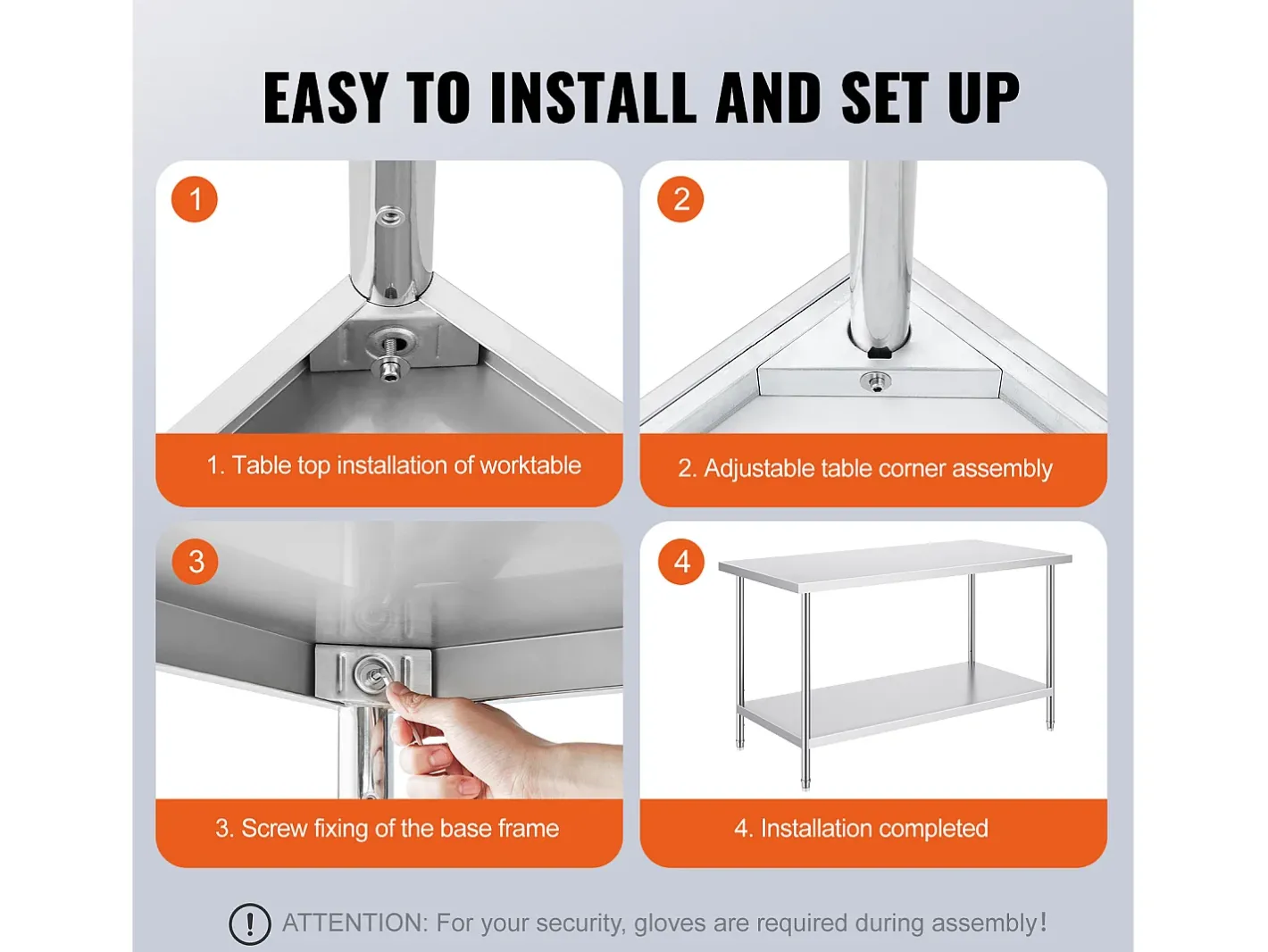 EASY TO INSTALL AND SET UP

1

1. Table top installation of worktable

2

2. Adjustable table corner assembly

3

3. Screw fixing of the base frame

4

4. Installation completed

!

ATTENTION: For your security, gloves are required during assembly!